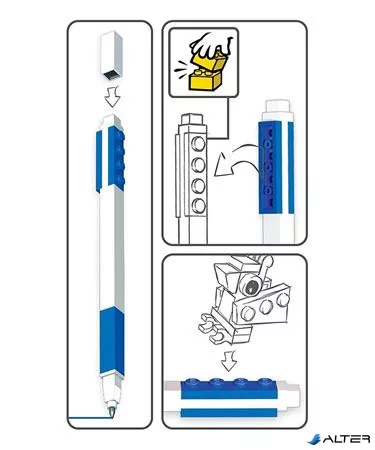 ALTER