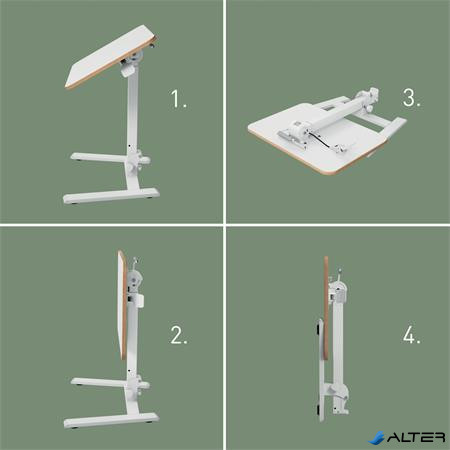 1.

3.

2.

4.

ALTER