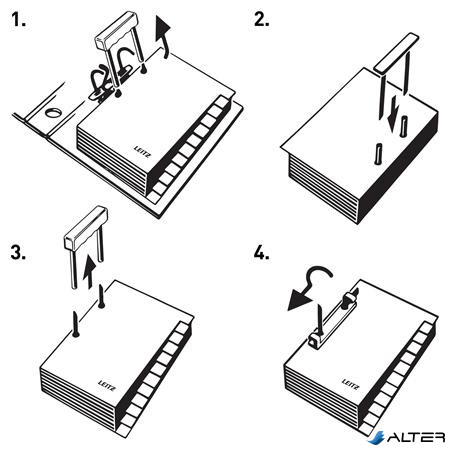 1.

LEITZ

2.

3.

LEITZ

4.

LEITZ

ALTER