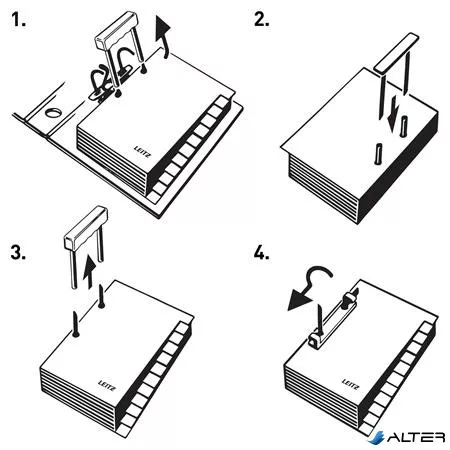 1.

LEITZ

2.

3.

LEITZ

4.

LEITZ

ALTER