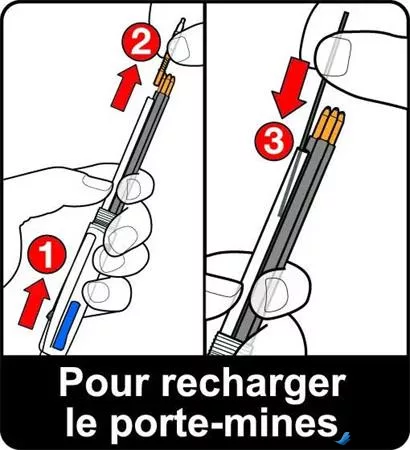 2
1
3
Pour recharger le porte-mines